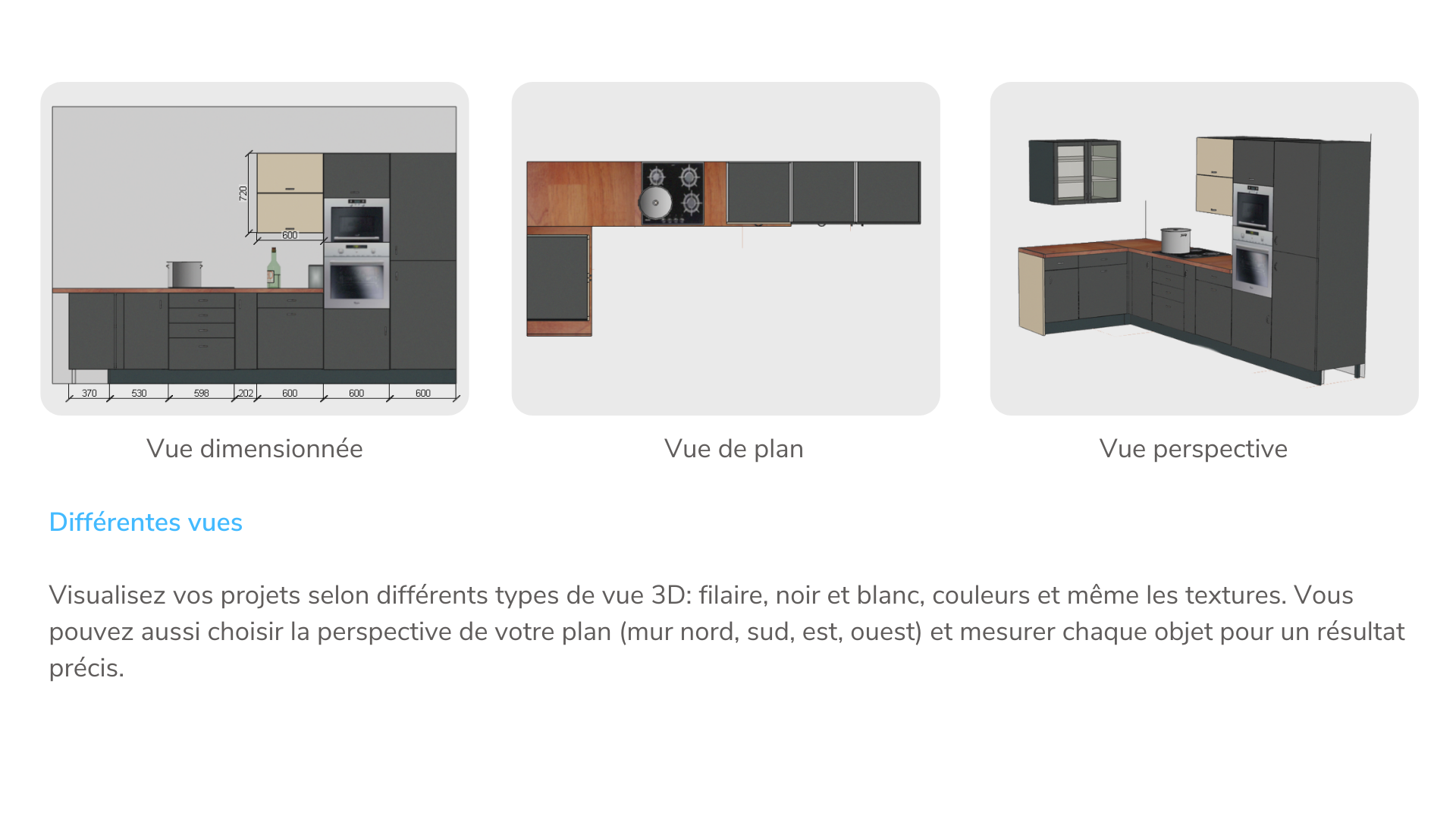 720

600

370 530 598 202 600 600 600

Vue dimensionnée

Vue de plan

Vue perspective

Différentes vues

Visualisez vos projets selon différents types de vue 3D: filaire, noir et blanc, couleurs et même les textures. Vous pouvez aussi choisir la perspective de votre plan (mur nord, sud, est, ouest) et mesurer chaque objet pour un résultat précis.